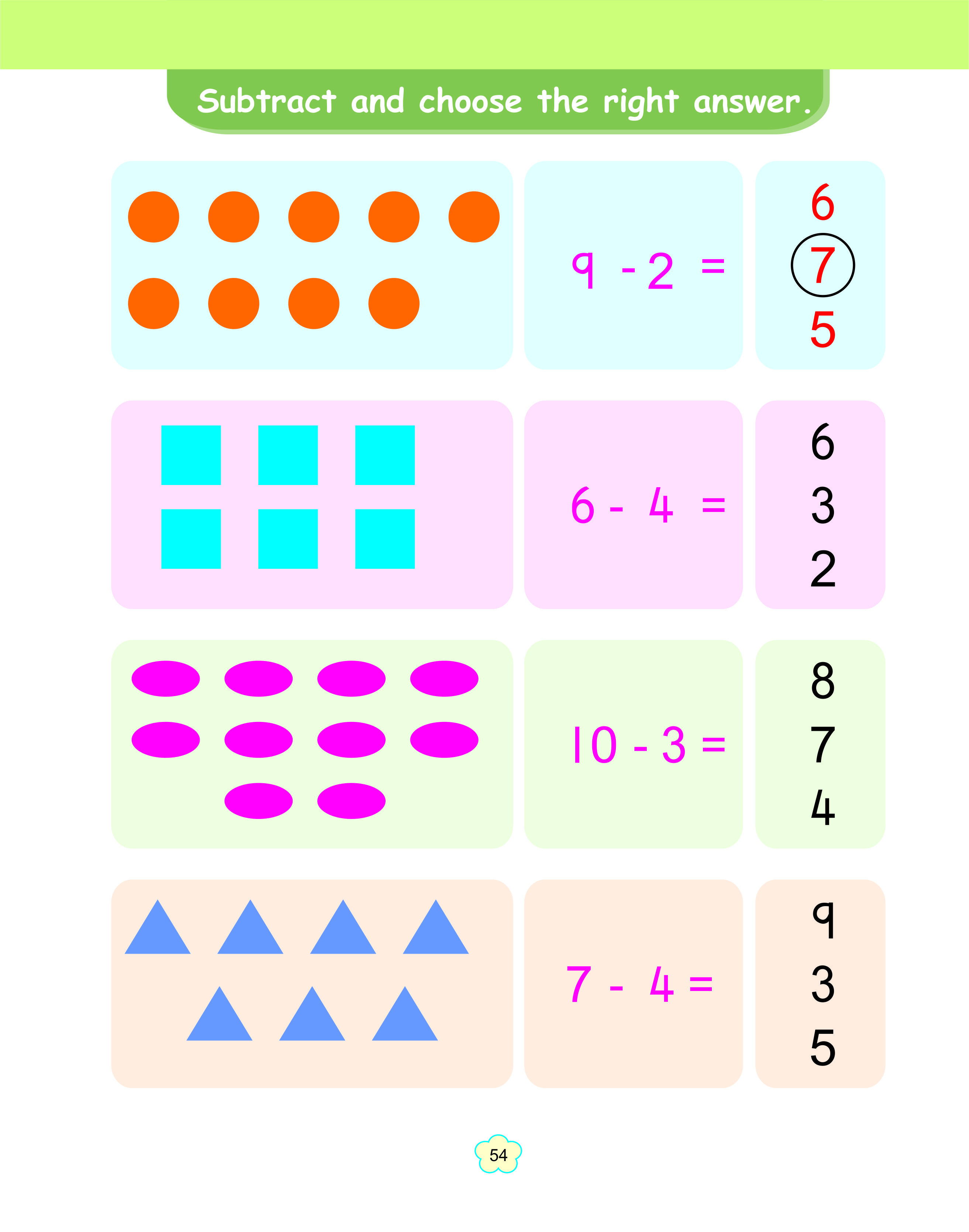 Subtract and choose the right answer.

$9 - 2 =$

6
7
5

$6 - 4 =$

6
3
2

$10 - 3 =$

8
7
4

$7 - 4 =$

9
3
5

54